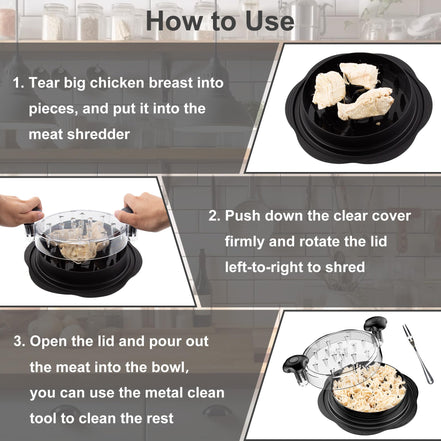 How to Use

1. Tear big chicken breast into pieces, and put it into the meat shredder

2. Push down the clear cover firmly and rotate the lid left-to-right to shred

3. Open the lid and pour out the meat into the bowl, you can use the metal clean tool to clean the rest