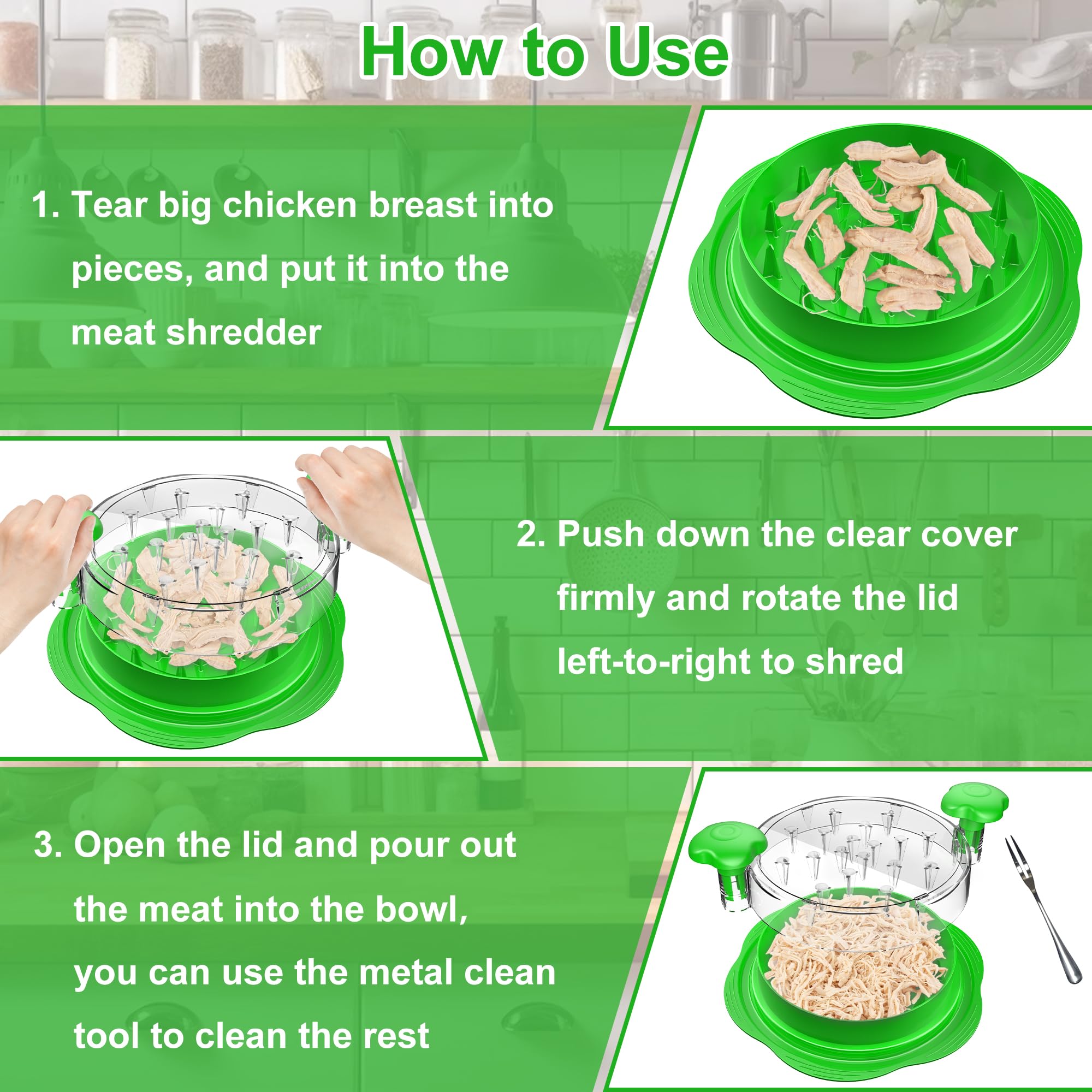 How to Use

1. Tear big chicken breast into pieces, and put it into the meat shredder

2. Push down the clear cover firmly and rotate the lid left-to-right to shred

3. Open the lid and pour out the meat into the bowl, you can use the metal clean tool to clean the rest