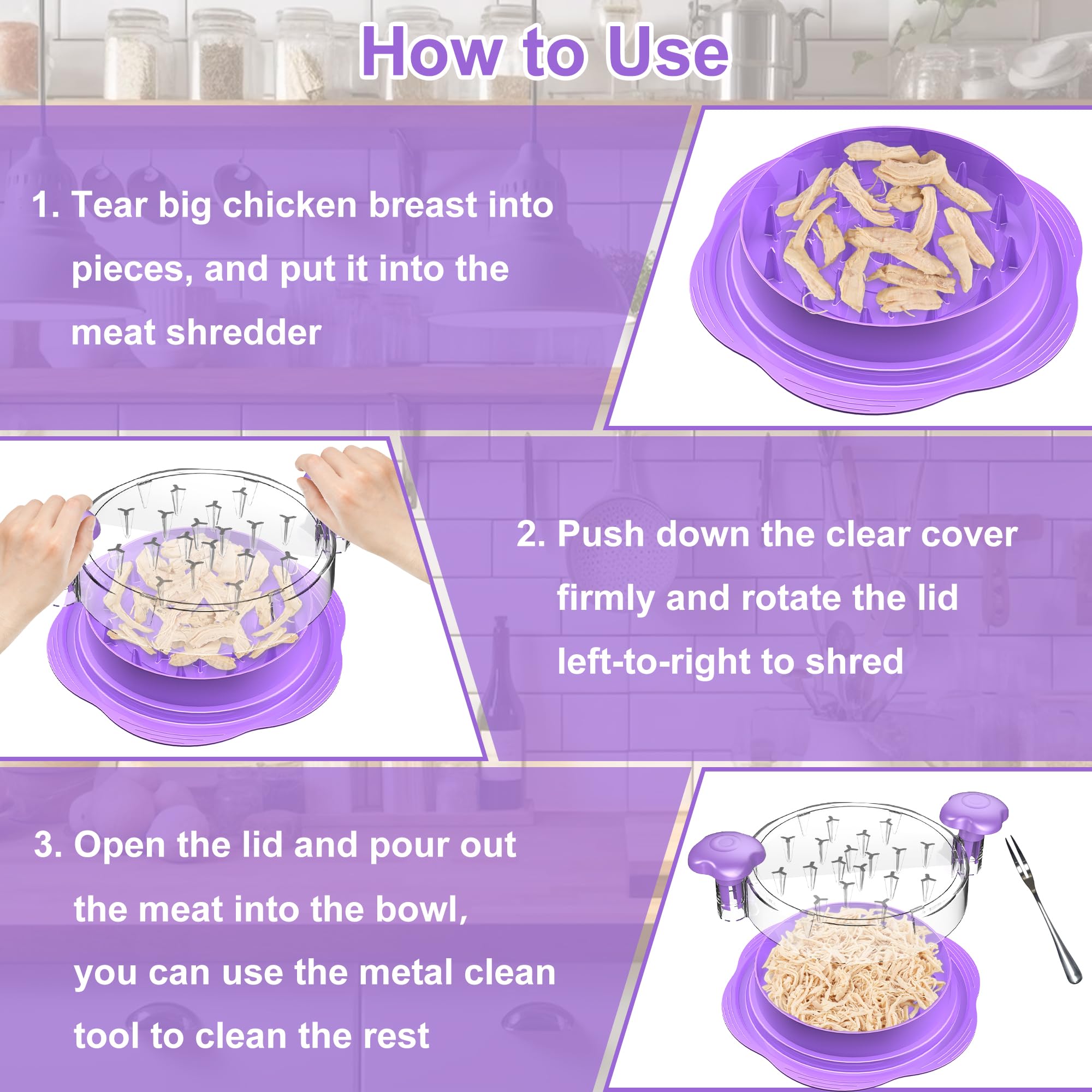 How to Use

1. Tear big chicken breast into pieces, and put it into the meat shredder

2. Push down the clear cover firmly and rotate the lid left-to-right to shred

3. Open the lid and pour out the meat into the bowl, you can use the metal clean tool to clean the rest