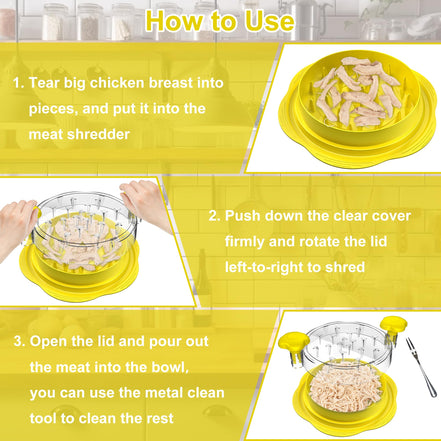 How to Use

1. Tear big chicken breast into pieces, and put it into the meat shredder

2. Push down the clear cover firmly and rotate the lid left-to-right to shred

3. Open the lid and pour out the meat into the bowl, you can use the metal clean tool to clean the rest