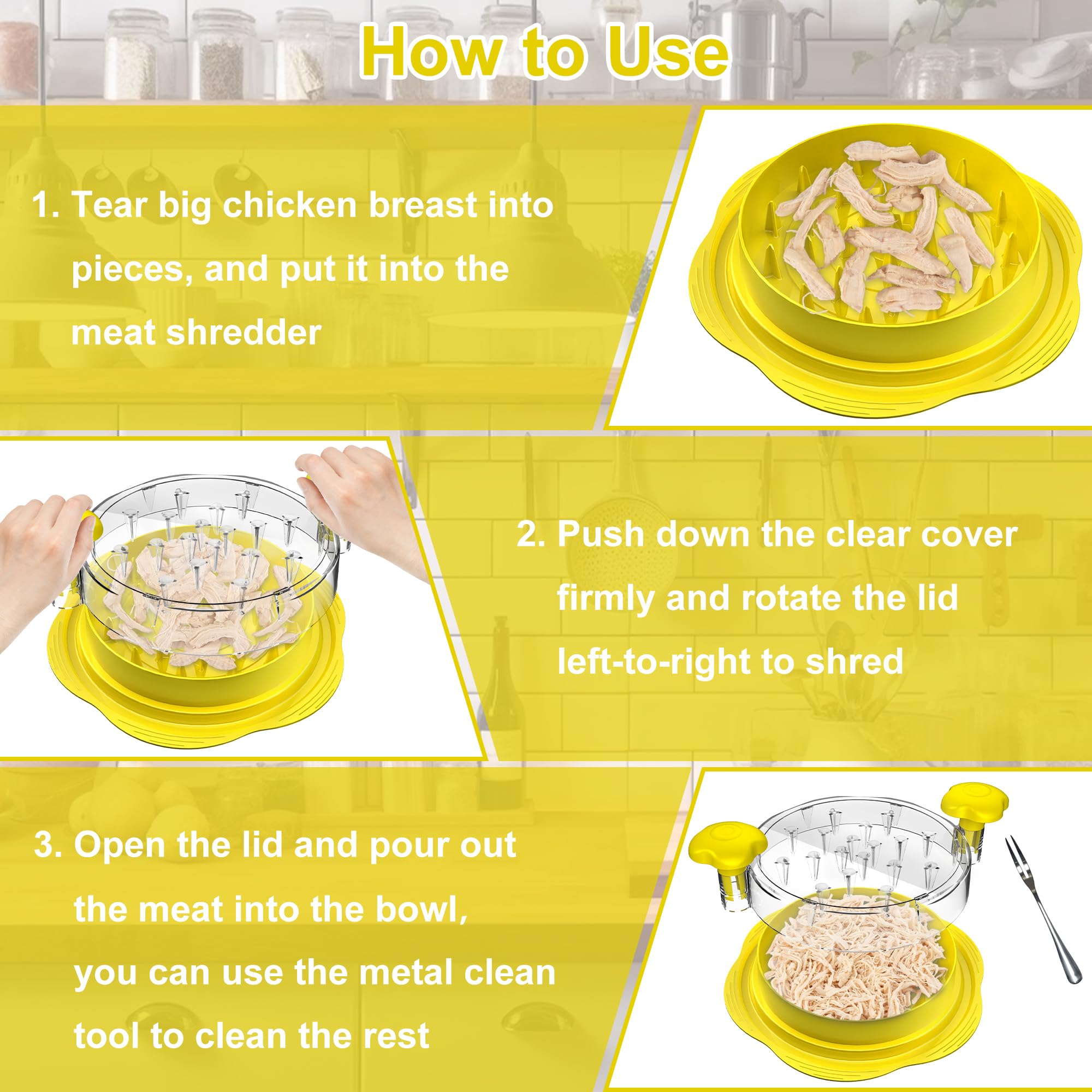 How to Use

1. Tear big chicken breast into pieces, and put it into the meat shredder

2. Push down the clear cover firmly and rotate the lid left-to-right to shred

3. Open the lid and pour out the meat into the bowl, you can use the metal clean tool to clean the rest