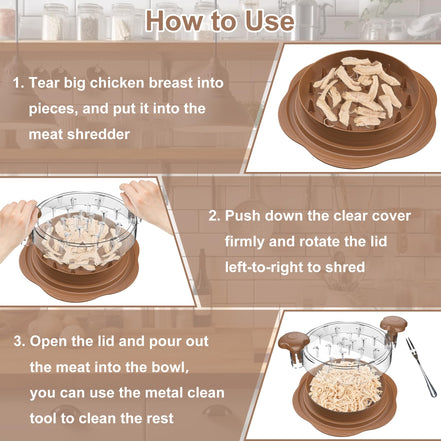 How to Use

1. Tear big chicken breast into pieces, and put it into the meat shredder

2. Push down the clear cover firmly and rotate the lid left-to-right to shred

3. Open the lid and pour out the meat into the bowl, you can use the metal clean tool to clean the rest