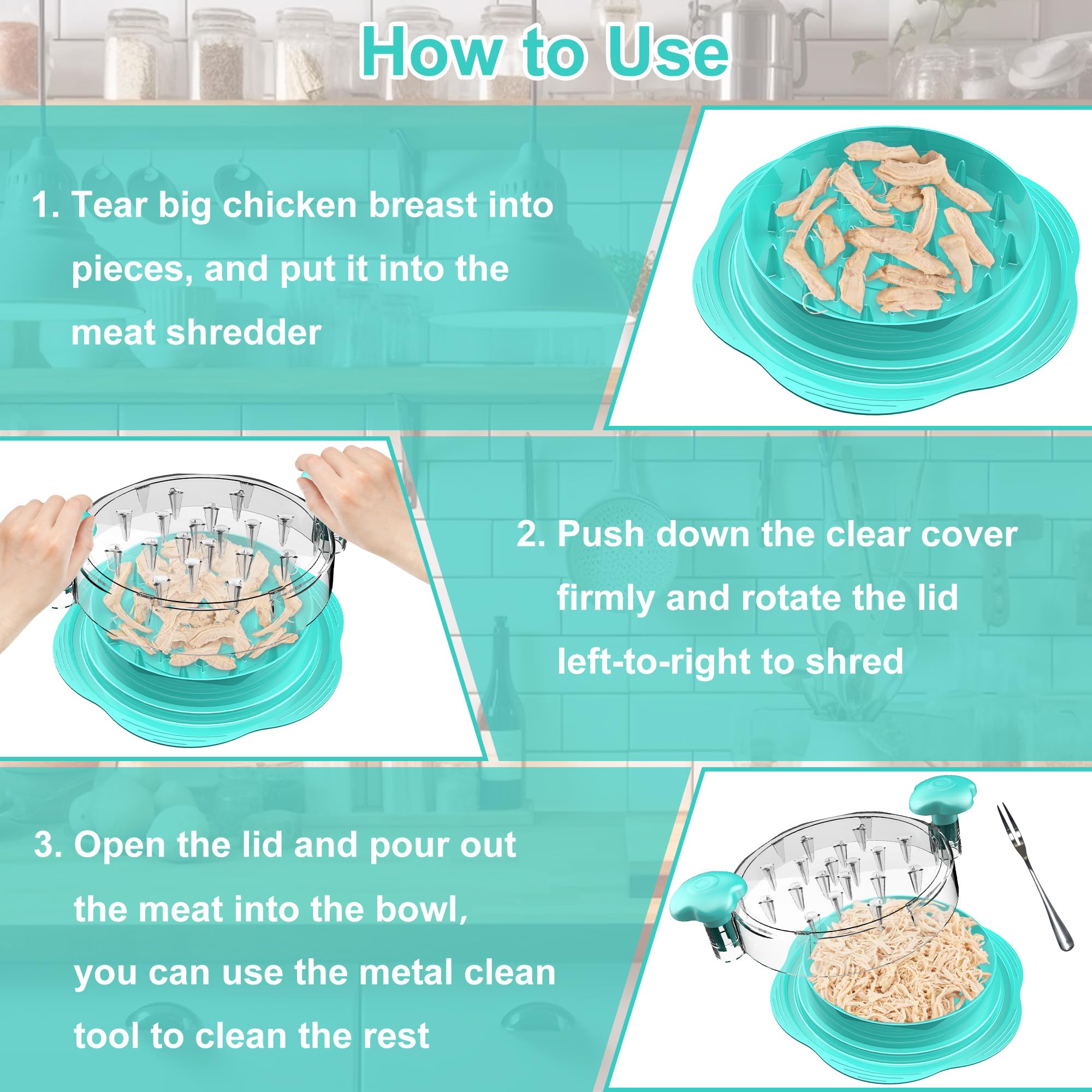 How to Use

1. Tear big chicken breast into pieces, and put it into the meat shredder

2. Push down the clear cover firmly and rotate the lid left-to-right to shred

3. Open the lid and pour out the meat into the bowl, you can use the metal clean tool to clean the rest